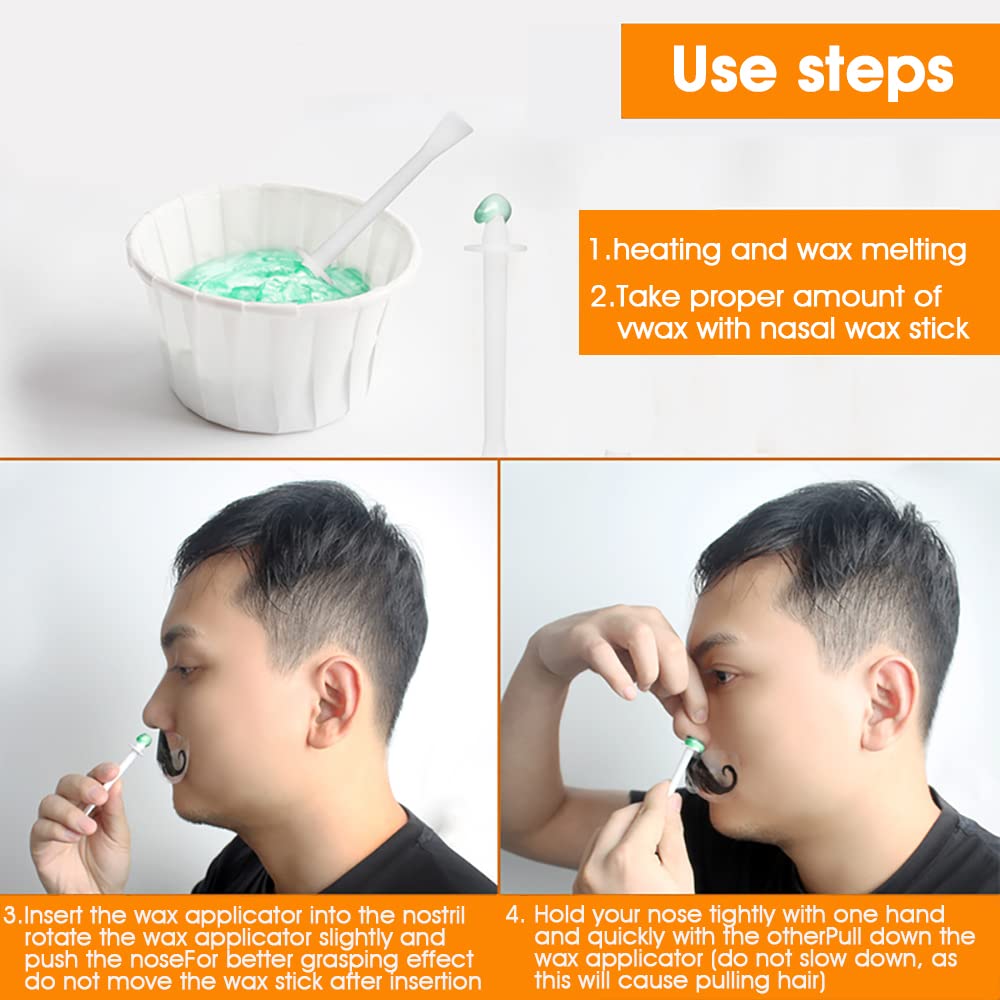 Use steps

1.heating and wax melting

2.Take proper amount of vwax with nasal wax stick

3.Insert the wax applicator into the nostril rotate the wax applicator slightly and push the noseFor better grasping effect do not move the wax stick after insertion

4. Hold your nose tightly with one hand and quickly with the otherPull down the wax applicator (do not slow down, as this will cause pulling hair)